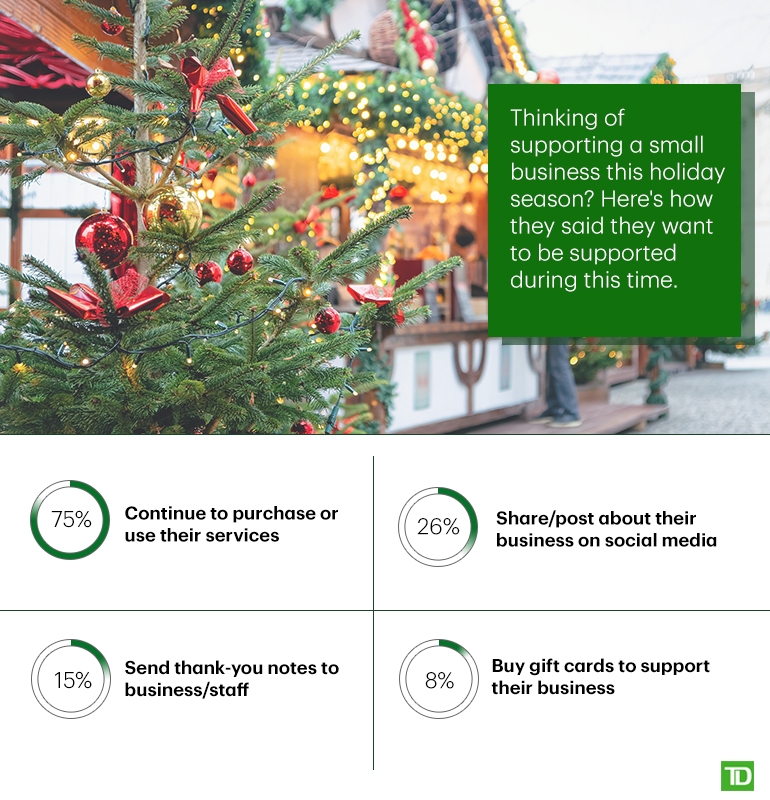 Thinking of supporting a small business this holiday season? Here's how they said they want to be supported during this time.

75% Continue to purchase or use their services

26% Share/post about their business on social media

15% Send thank-you notes to business/staff

8% Buy gift cards to support their business

TD